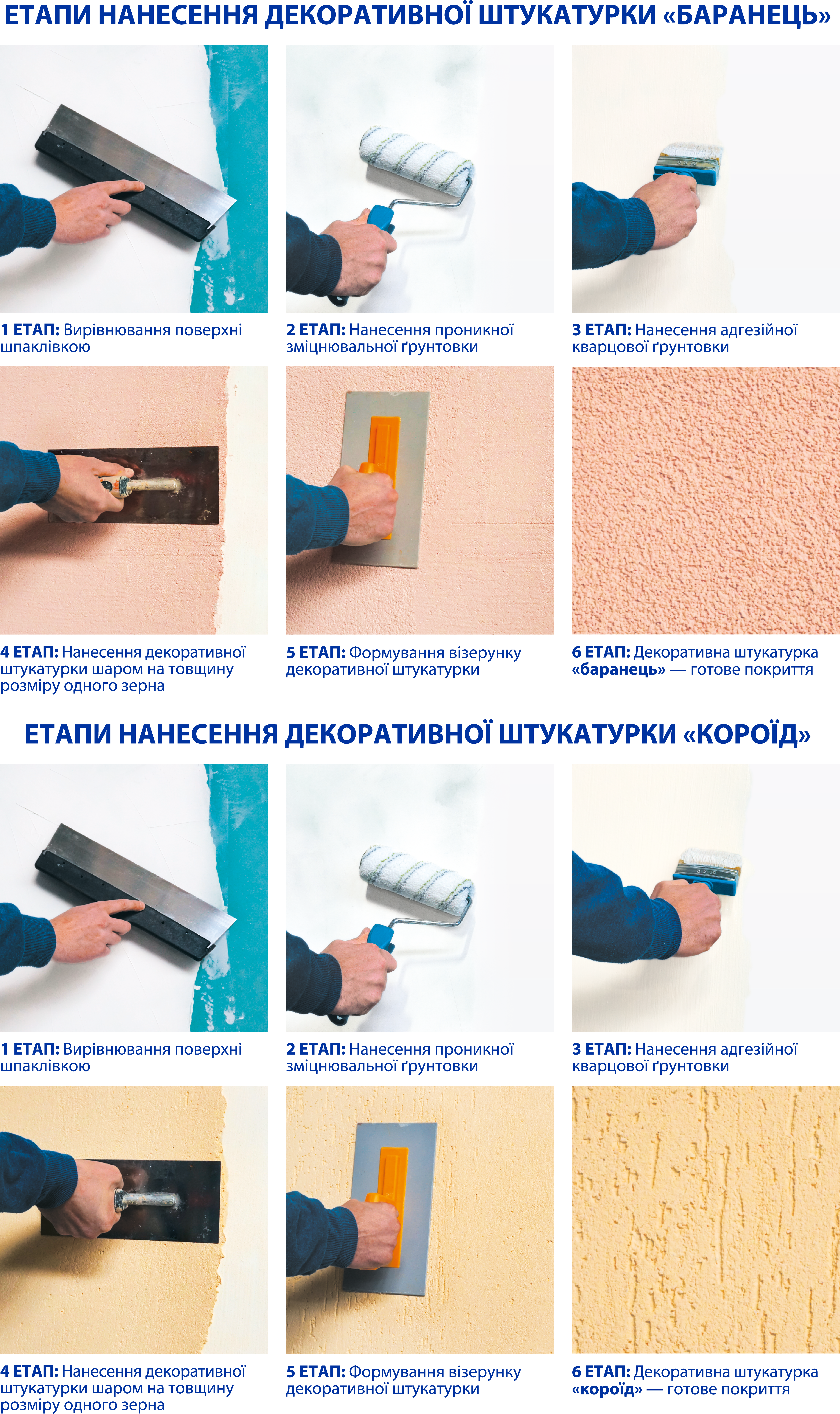 ЕТАПИ НАНЕСЕННЯ ДЕКОРАТИВНОЇ ШТУКАТУРКИ «БАРАНЕЦЬ»

1 ЕТАП: Вирівнювання поверхні шпаклівкою

2 ЕТАП: Нанесення проникної зміцнювальної ґрунтовки

3 ЕТАП: Нанесення адгезійної кварцової ґрунтовки

4 ЕТАП: Нанесення декоративної штукатурки шаром на товщину розміру одного зерна

5 ЕТАП: Формування візерунку декоративної штукатурки

6 ЕТАП: Декоративна штукатурка «баранець» — готове покриття

ЕТАПИ НАНЕСЕННЯ ДЕКОРАТИВНОЇ ШТУКАТУРКИ «КОРОЇД»

1 ЕТАП: Вирівнювання поверхні шпаклівкою

2 ЕТАП: Нанесення проникної зміцнювальної ґрунтовки

3 ЕТАП: Нанесення адгезійної кварцової ґрунтовки

4 ЕТАП: Нанесення декоративної штукатурки шаром на товщину розміру одного зерна

5 ЕТАП: Формування візерунку декоративної штукатурки

6 ЕТАП: Декоративна штукатурка «короїд» — готове покриття