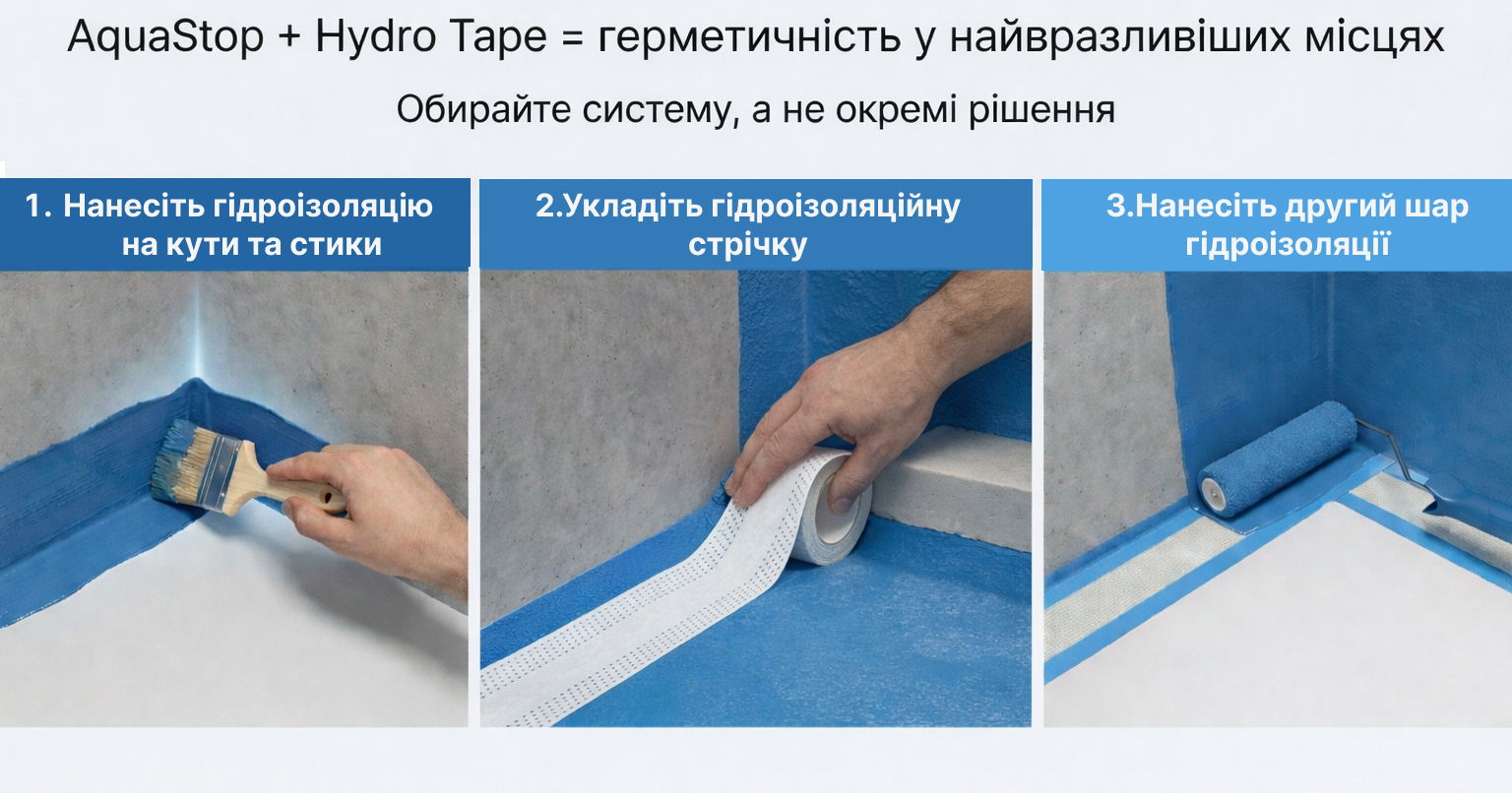 AquaStop + Hydro Tape = герметичність у найвразливіших місцях

Обирайте систему, а не окремі рішення

1. Нанесіть гідроізоляцію на кути та стики

2.Укладіть гідроізоляційну стрічку

3.Нанесіть другий шар гідроізоляції